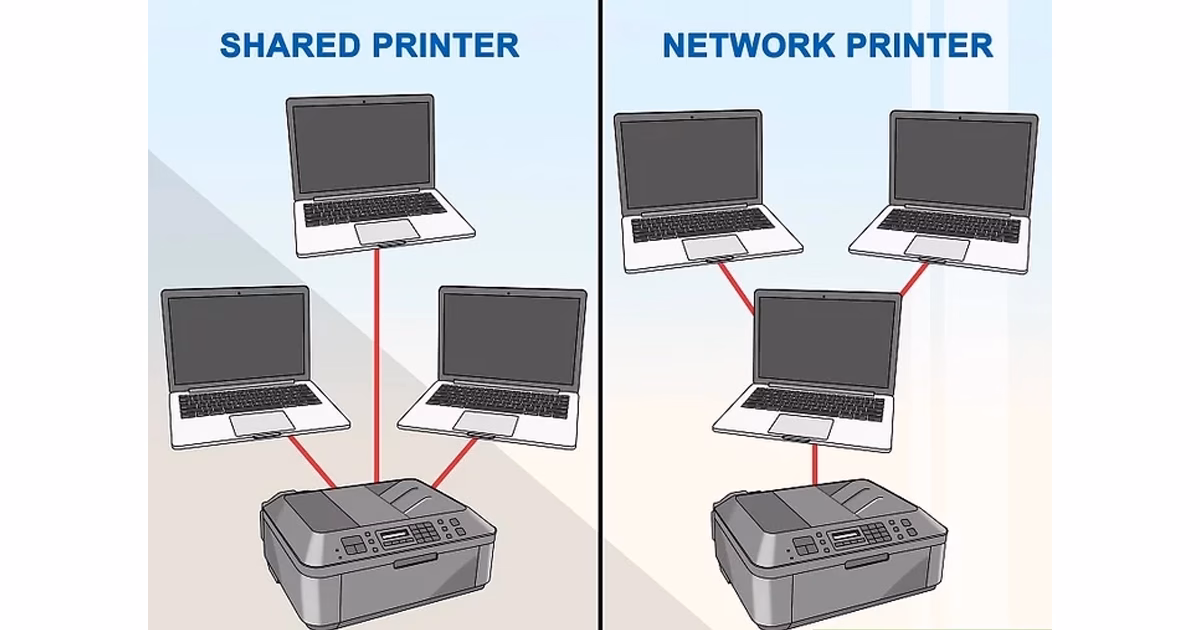 SHARED PRINTER

NETWORK PRINTER